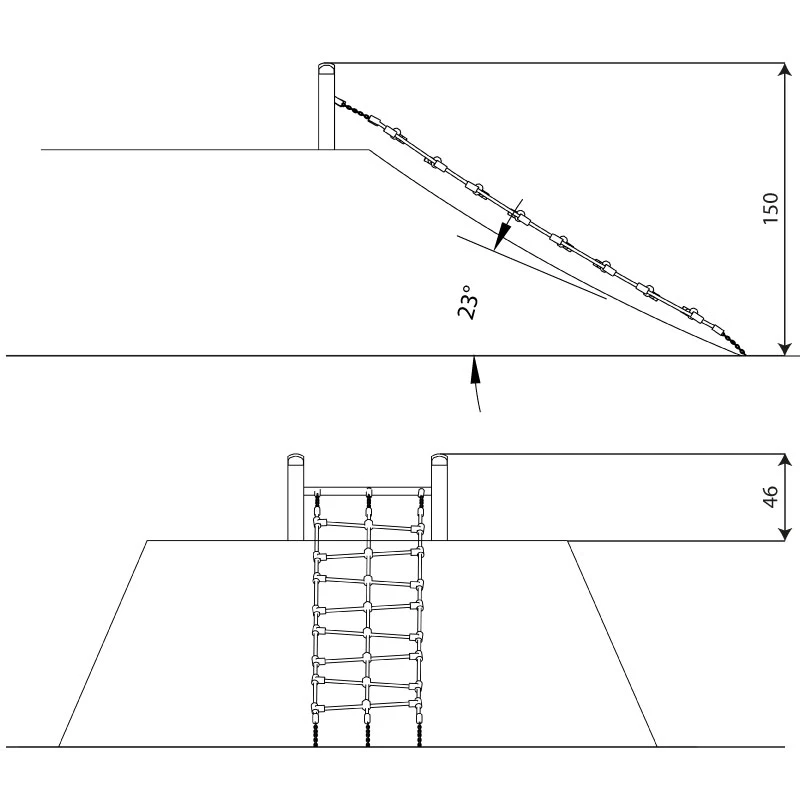 150

23°

46